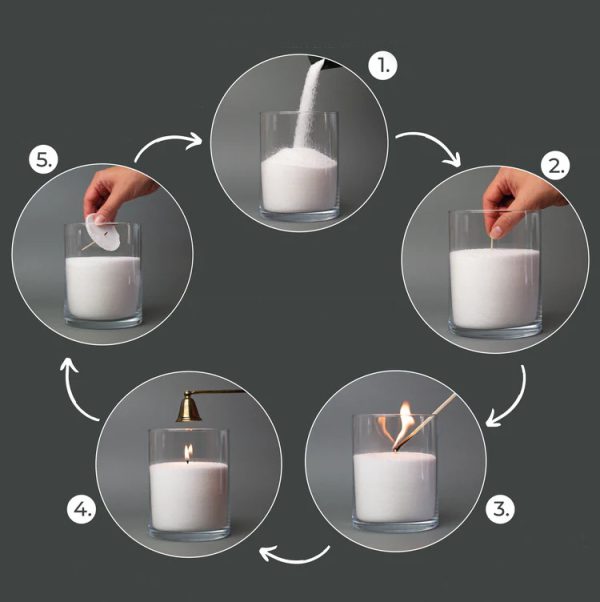 1.

2.

3.

4.

5.